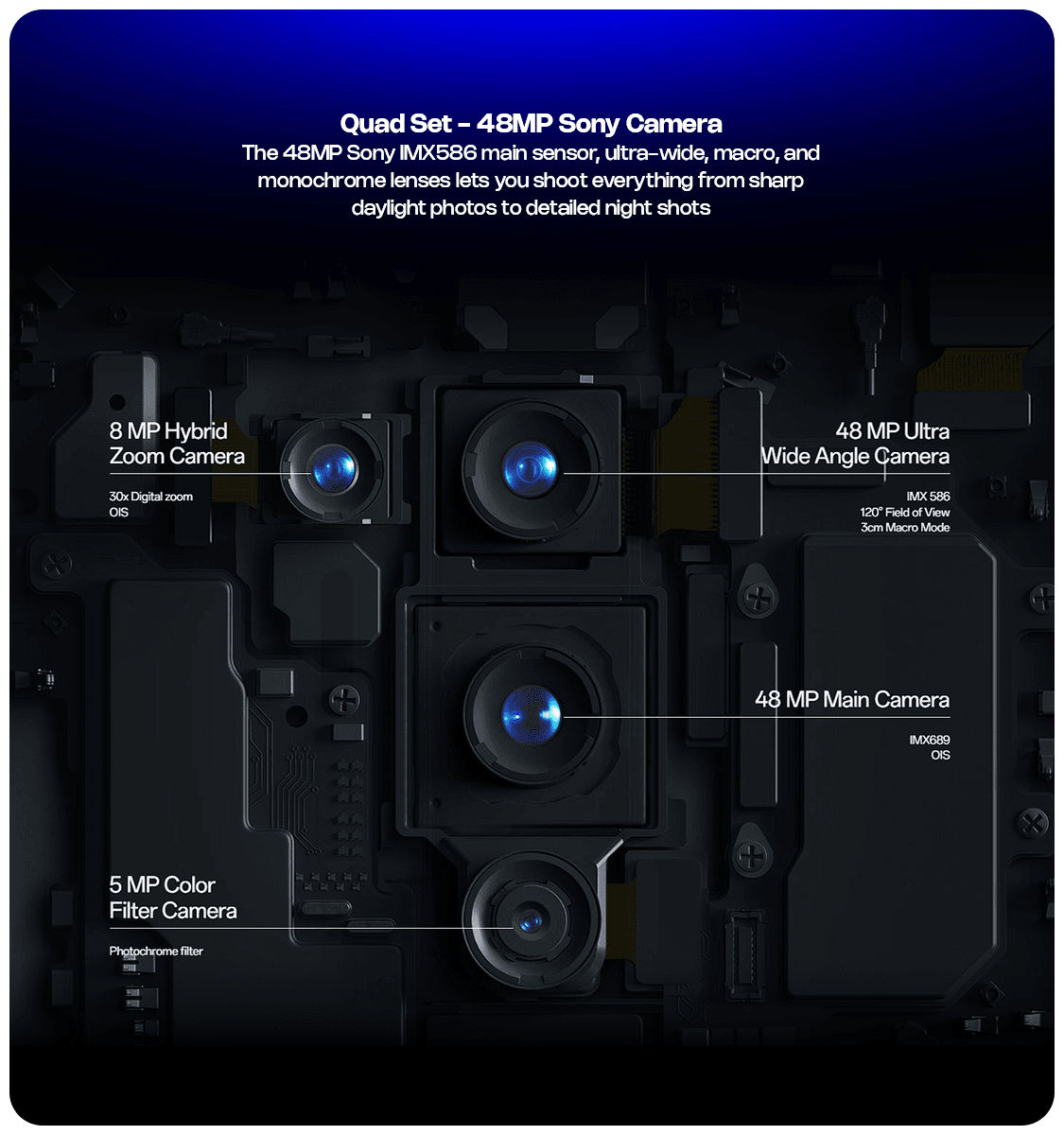 Quad Set - 48MP Sony Camera
The 48MP Sony IMX586 main sensor, ultra-wide, macro, and monochrome lenses lets you shoot everything from sharp daylight photos to detailed night shots

8 MP Hybrid Zoom Camera

30x Digital zoom
OIS

48 MP Ultra Wide Angle Camera

IMX 586
120° Field of View
3cm Macro Mode

48 MP Main Camera

IMX689
OIS

5 MP Color Filter Camera

Photochrome filter